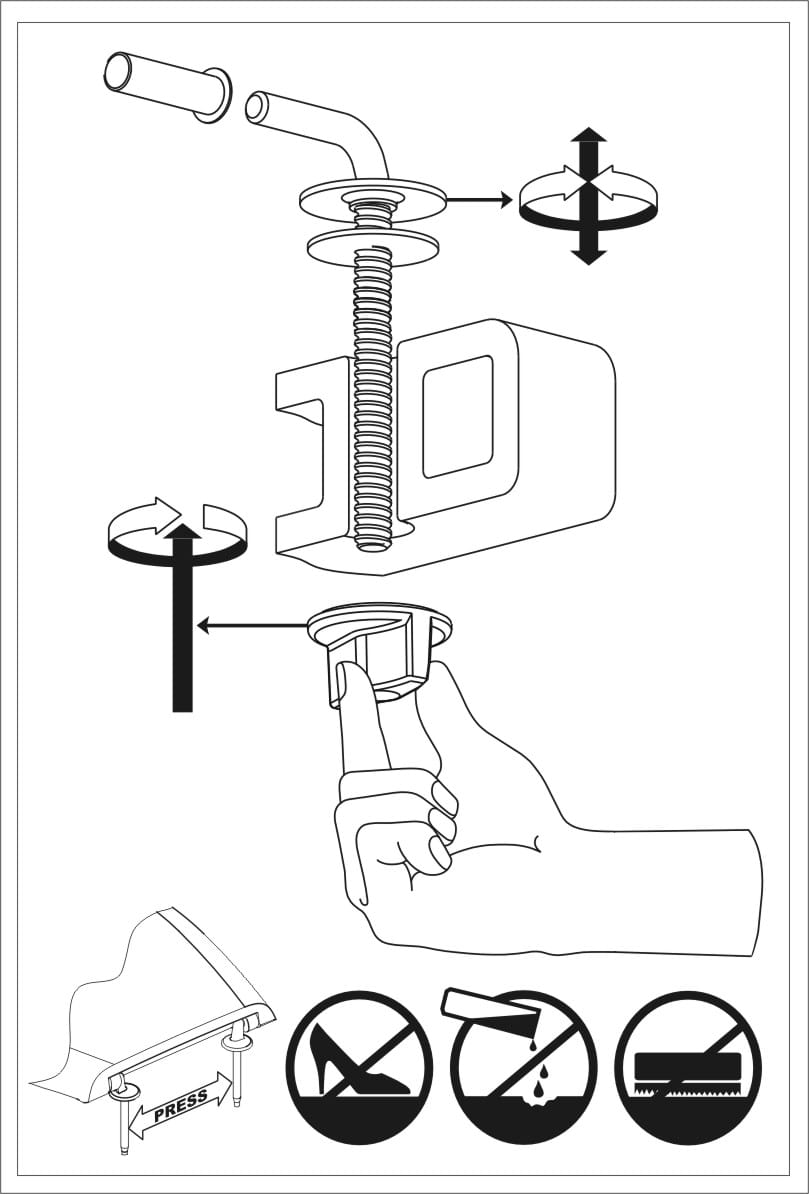 PRESS