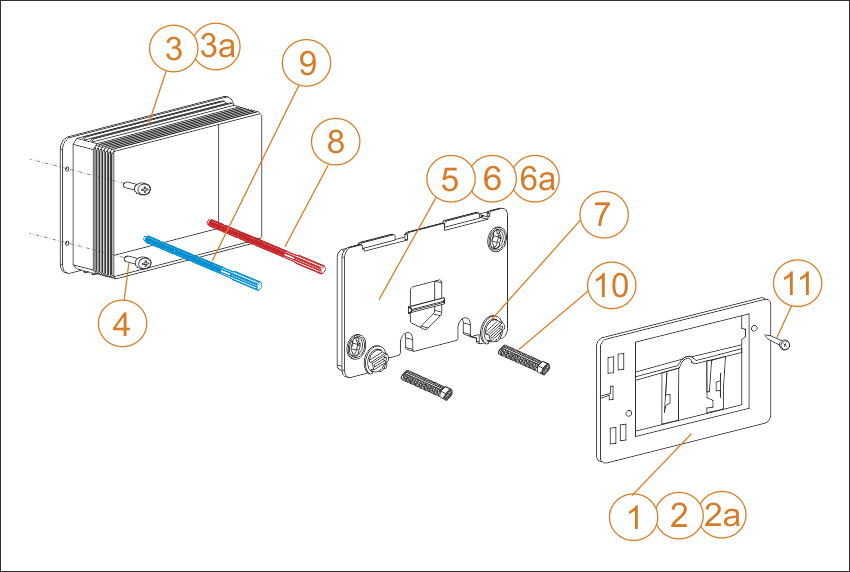 3 3a
9
8
5 6 6a
7
10
11
4
1 2 2a