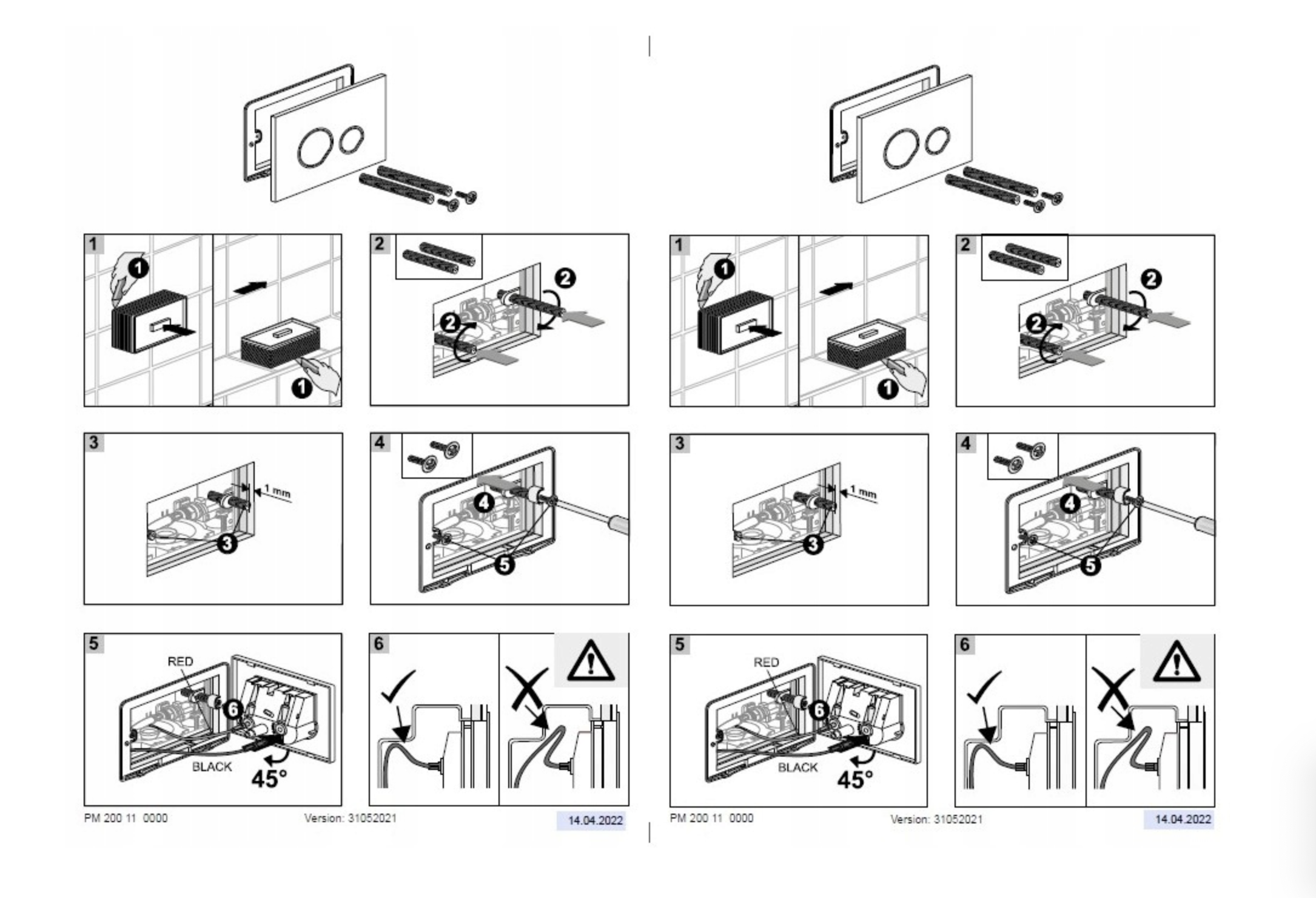 1
1
1
2
2
2
3
1 mm
3
4
4
5
5
RED
6
BLACK
45°
6
PM 200 11 0000
Version: 31052021
14.04.2022

1
1
1
2
2
2
3
1 mm
3
4
4
5
5
RED
6
BLACK
45°
6
PM 200 11 0000
Version: 31052021
14.04.2022