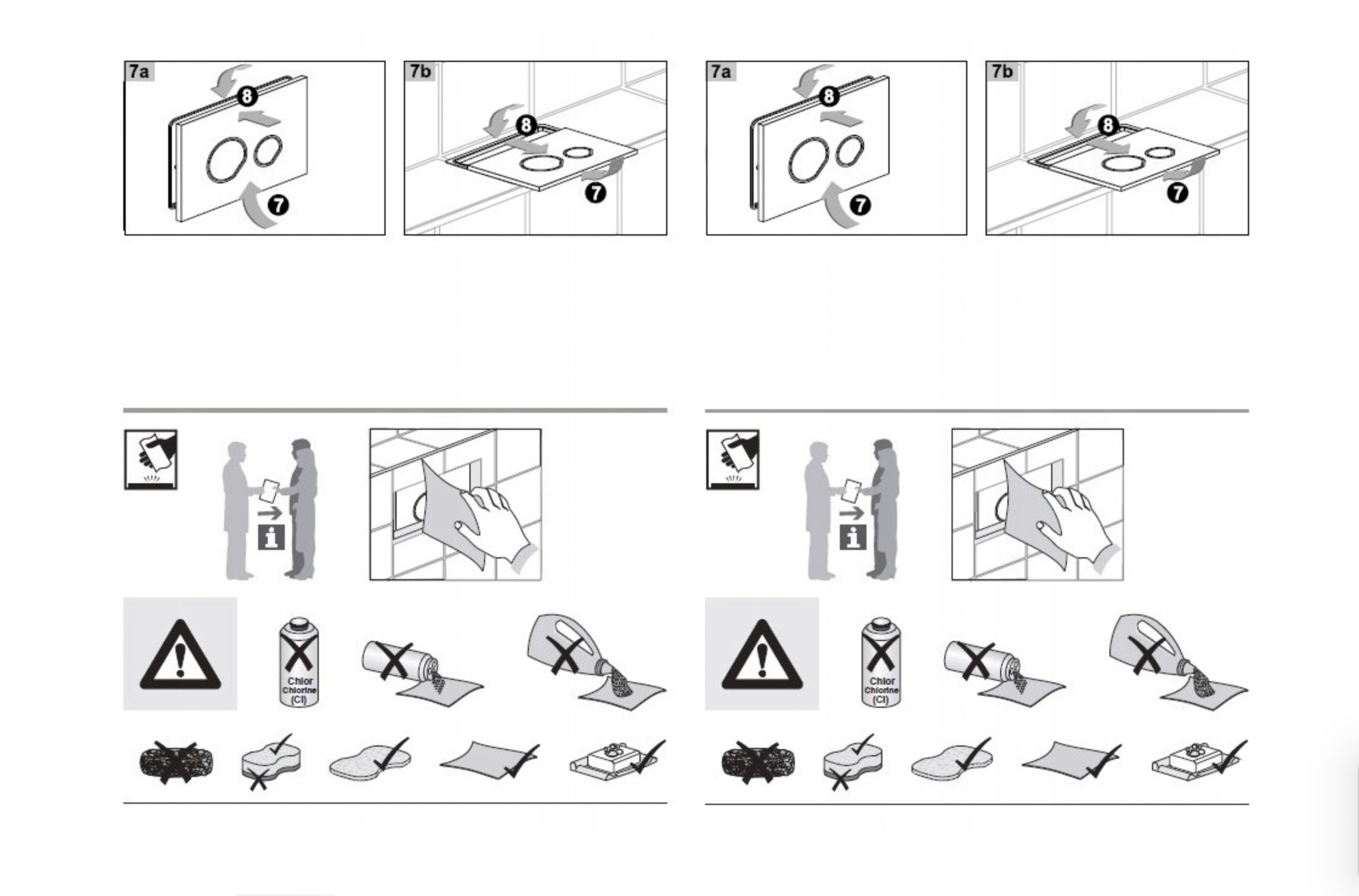 7a

8

7

7b

8

7

7a

8

7

7b

8

7

i

Chlor
Chlorine
(Cl)

i

Chlor
Chlorine
(Cl)